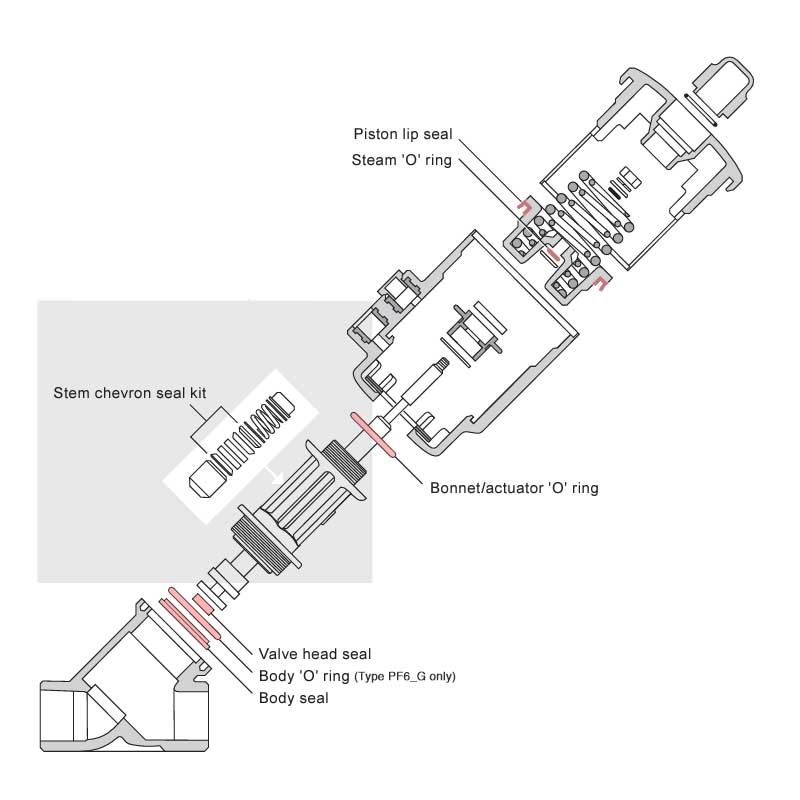 Piston lip seal
Steam 'O' ring

Stem chevron seal kit

Bonnet/actuator 'O' ring

Valve head seal
Body 'O' ring (Type PF6_G only)
Body seal