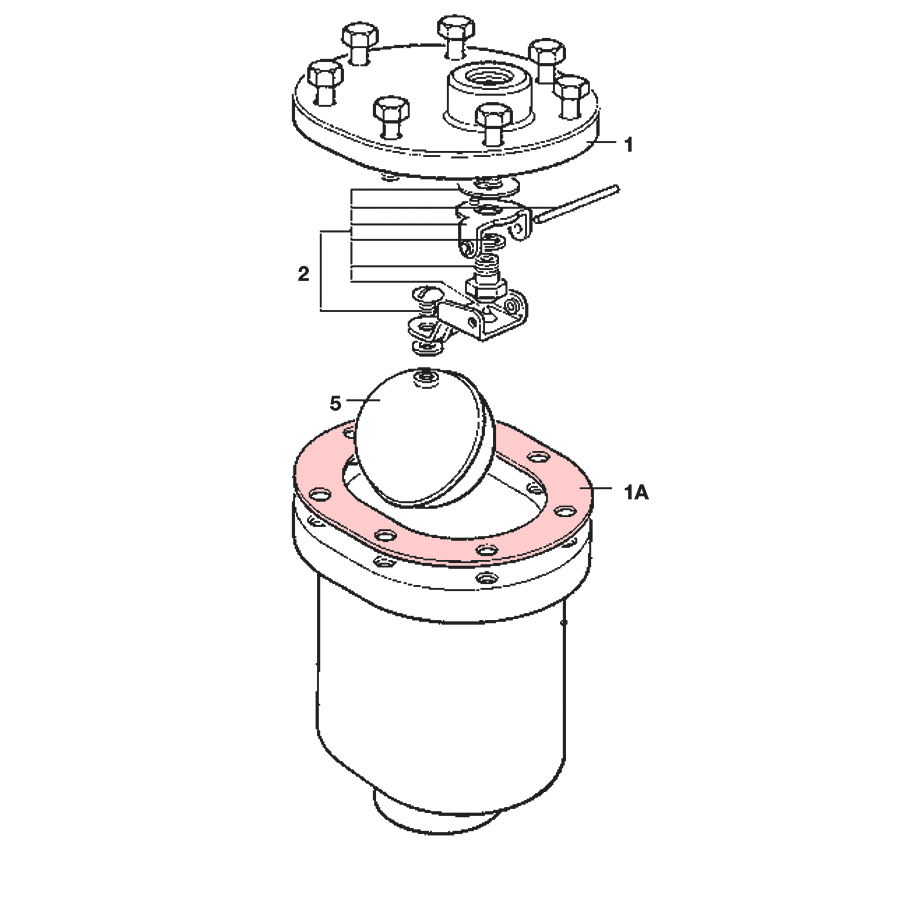 1

2

5

1A