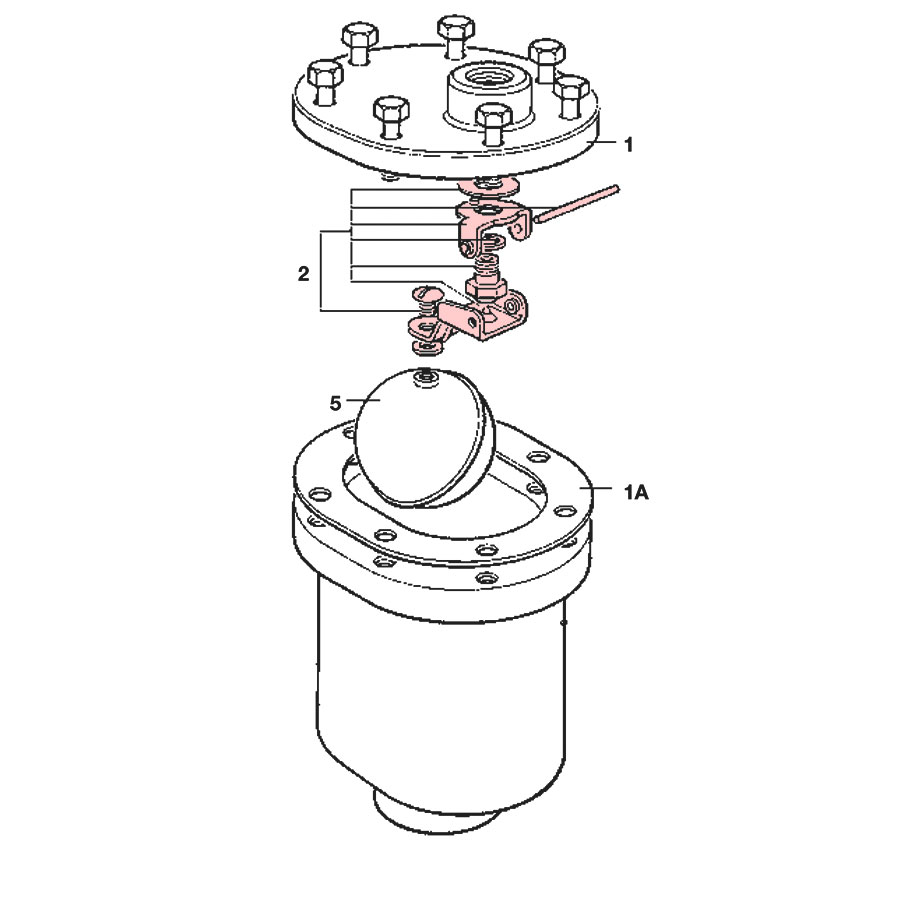 1

2

5

1A