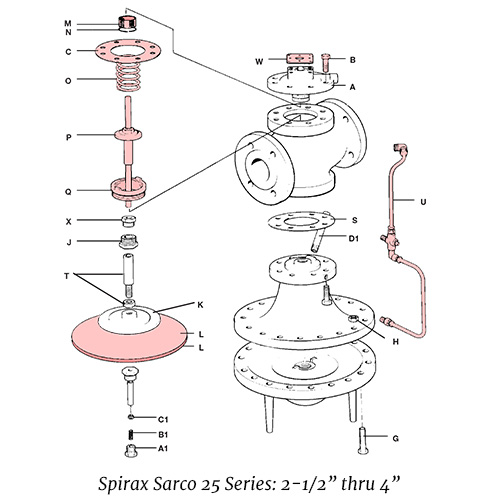 M
N
C
O
P
Q
X
J
T
K
L
L
C1
B1
A1
W
B
A
U
S
D1
H
G

Spirax Sarco 25 Series: 2-1/2” thru 4”