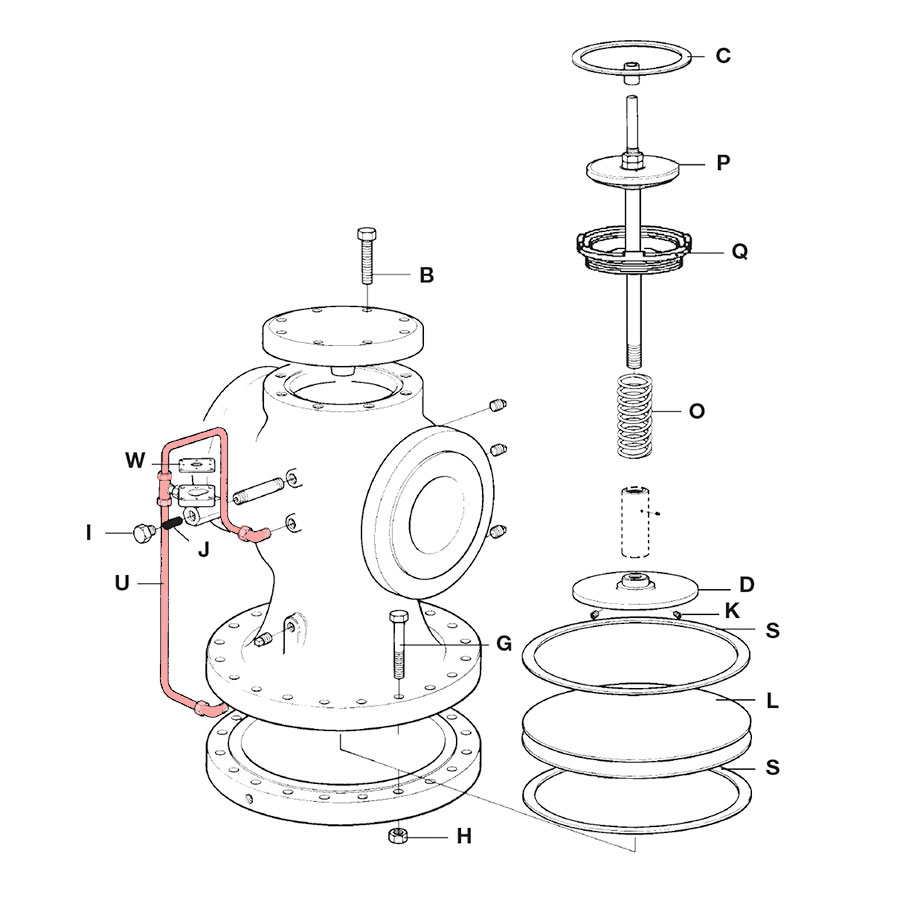 C
P
Q
B
O
W
I
J
U
D
K
S
G
L
S
H