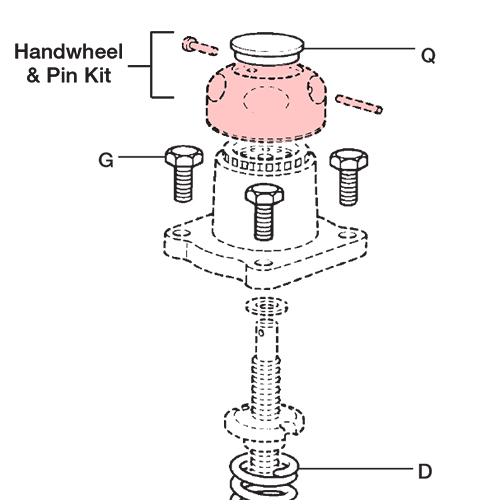 Handwheel & Pin Kit

Q

G

D