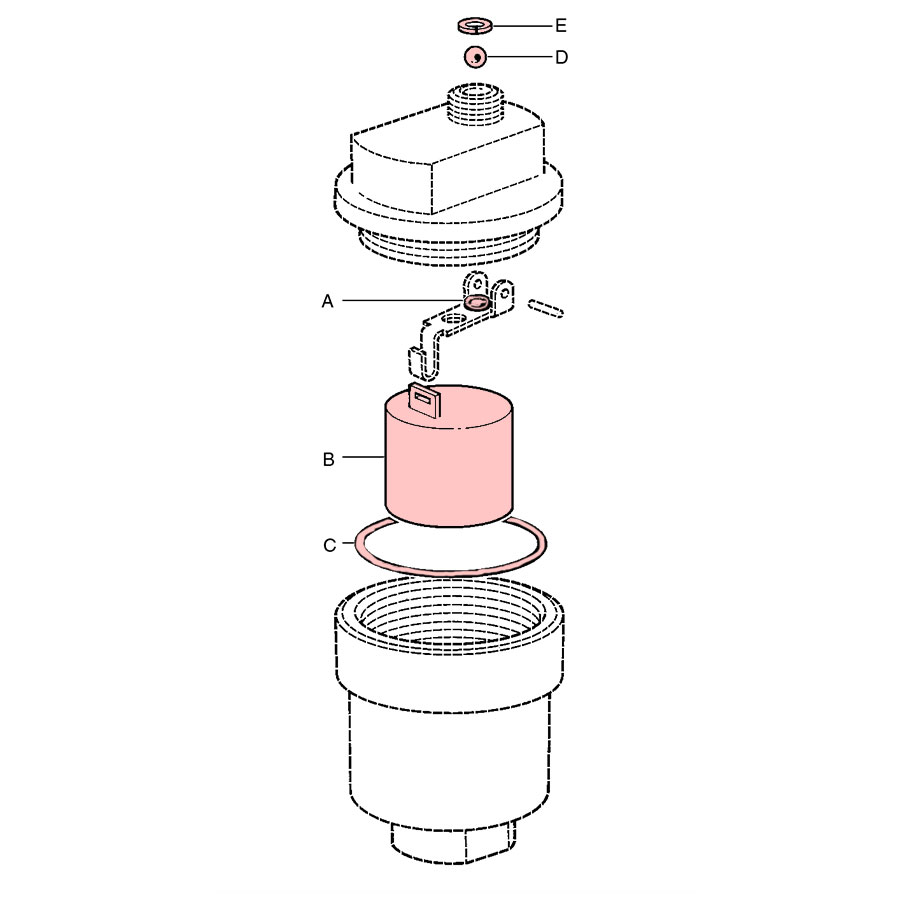 E
D
A
B
C