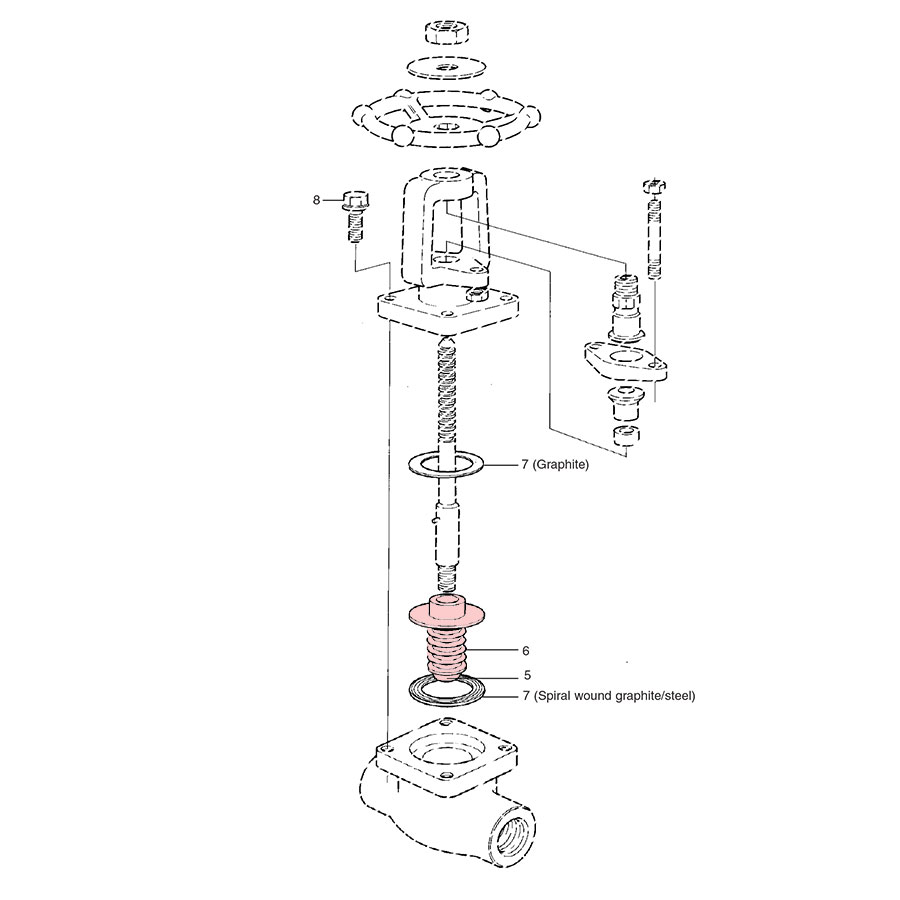 8

7 (Graphite)

6

5

7 (Spiral wound graphite/steel)