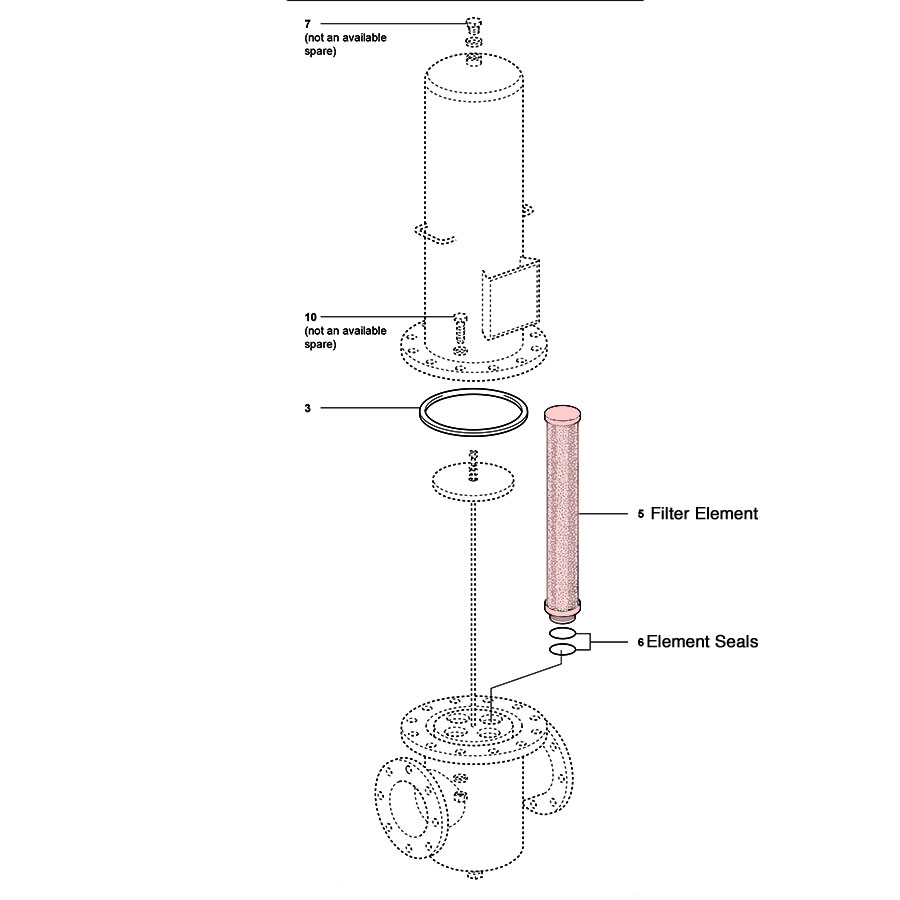 7
(not an available spare)

10
(not an available spare)

3

5 Filter Element

6 Element Seals