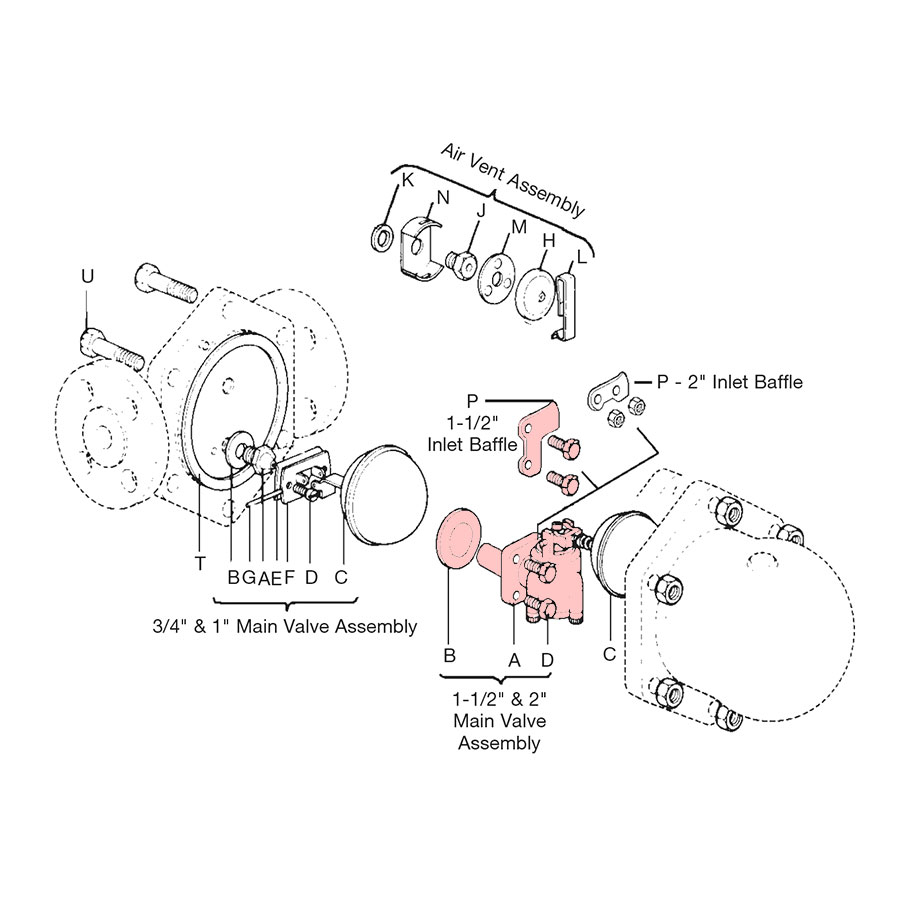 Air Vent Assembly

K N J M H L

U

P - 2" Inlet Baffle

P
1-1/2"
Inlet Baffle

T

B G A E F D C

3/4" & 1" Main Valve Assembly

B A D C

1-1/2" & 2"
Main Valve
Assembly