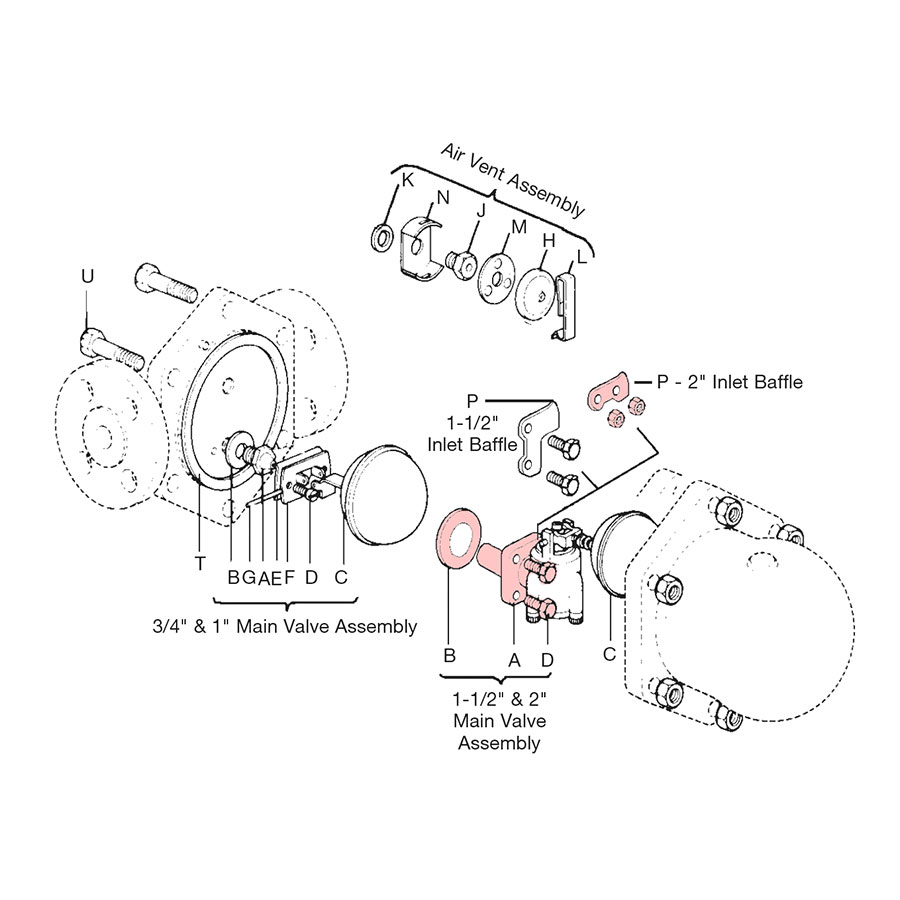 Air Vent Assembly

K
N
J
M
H
L

U

P - 2" Inlet Baffle

P
1-1/2"
Inlet Baffle

T
B G A E F D C

3/4" & 1" Main Valve Assembly

B
A
D
C

1-1/2" & 2"
Main Valve
Assembly