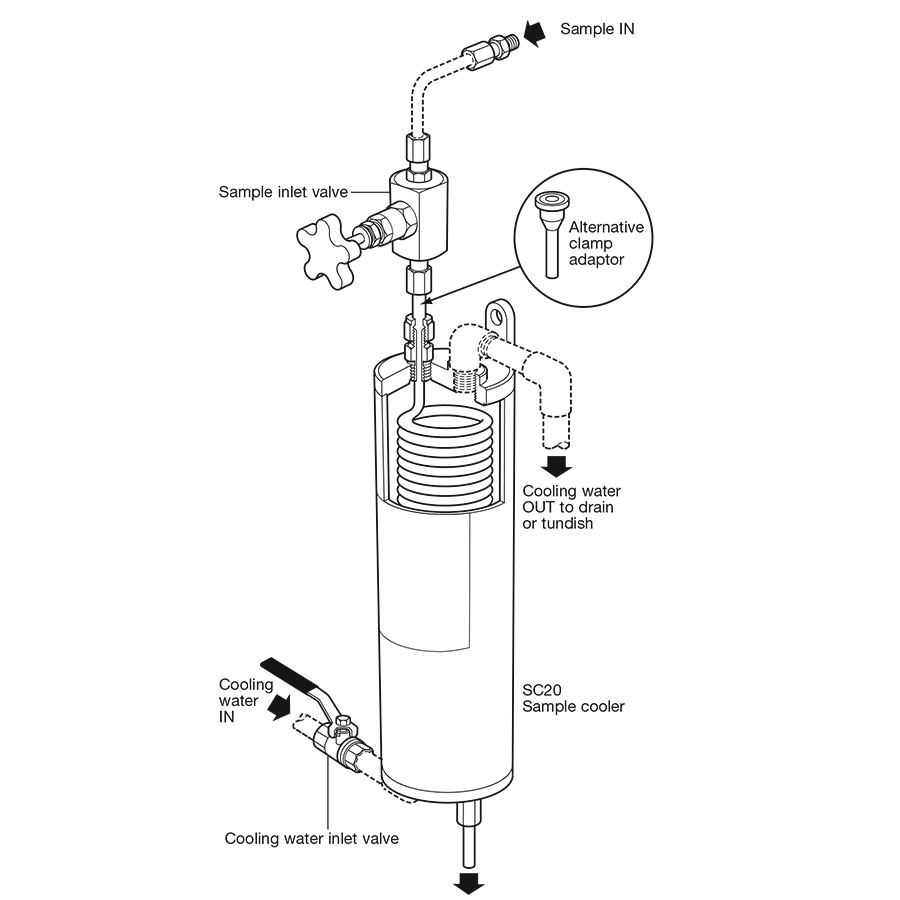 Sample IN

Sample inlet valve

Alternative clamp adaptor

Cooling water OUT to drain or tundish

Cooling water IN

SC20 Sample cooler

Cooling water inlet valve