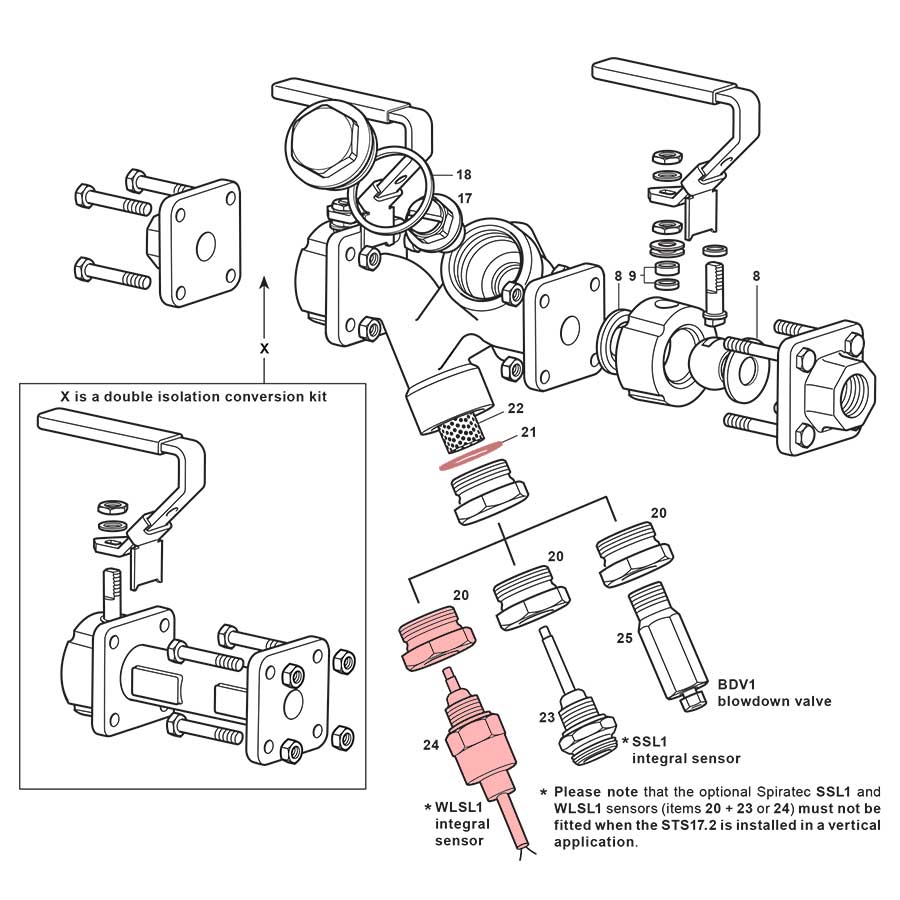 18
17
8
9
8
X
X is a double isolation conversion kit
22
21
20
20
20
25
BDV1
blowdown valve
23
* SSL1
integral sensor
24
* WLSL1
integral
sensor

* Please note that the optional Spiratec SSL1 and WLSL1 sensors (items 20 + 23 or 24) must not be fitted when the STS17.2 is installed in a vertical application.