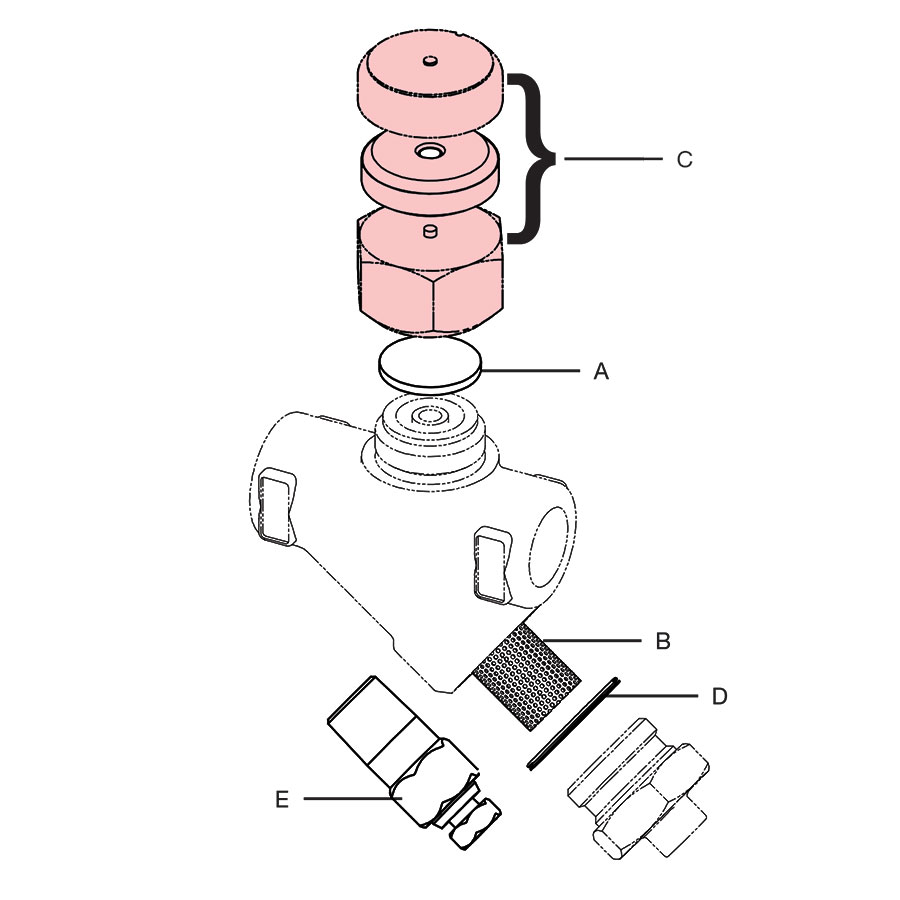 C
A
B
D
E